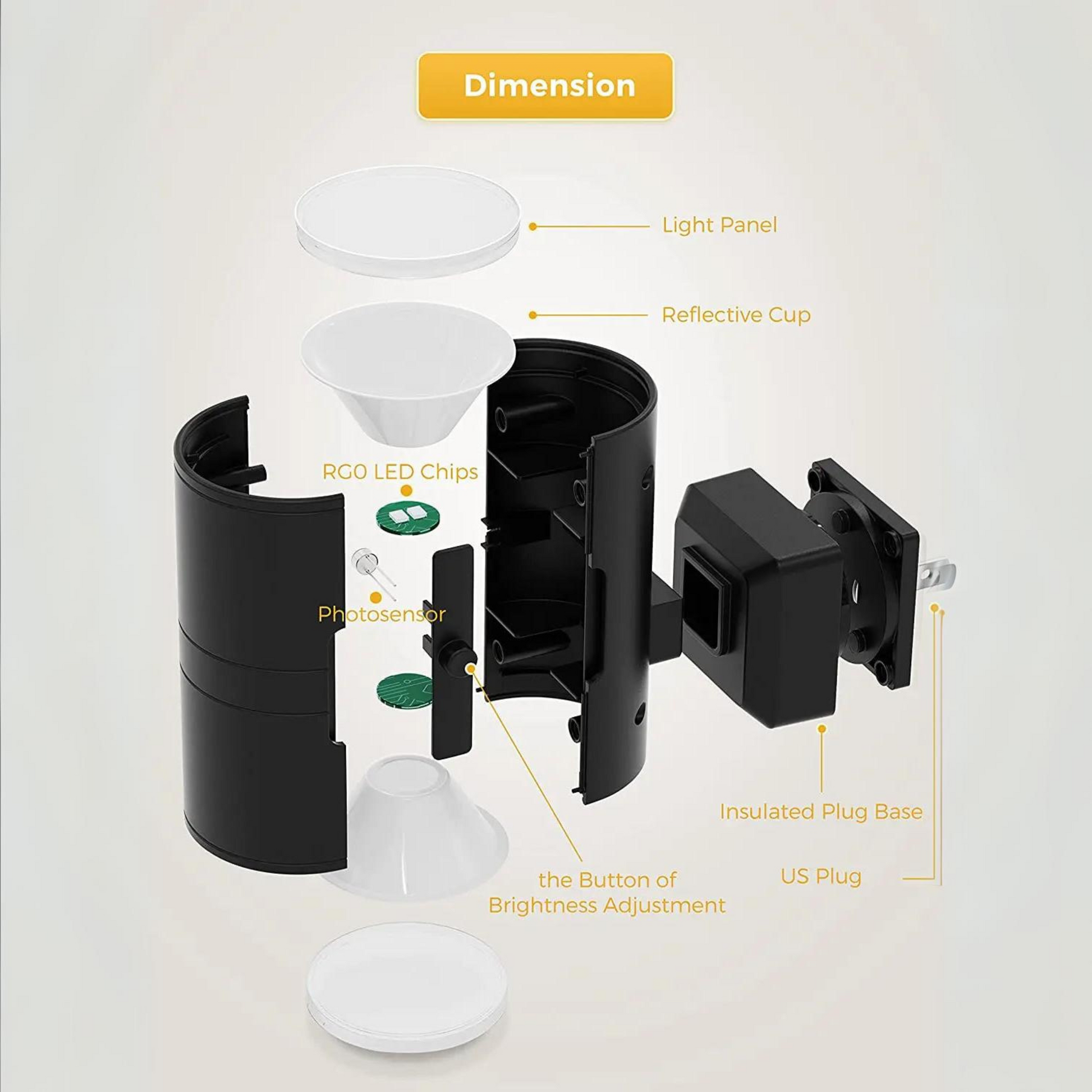 Dimension

Light Panel

Reflective Cup

RG0 LED Chips

Photosensor

Insulated Plug Base

the Button of Brightness Adjustment

US Plug